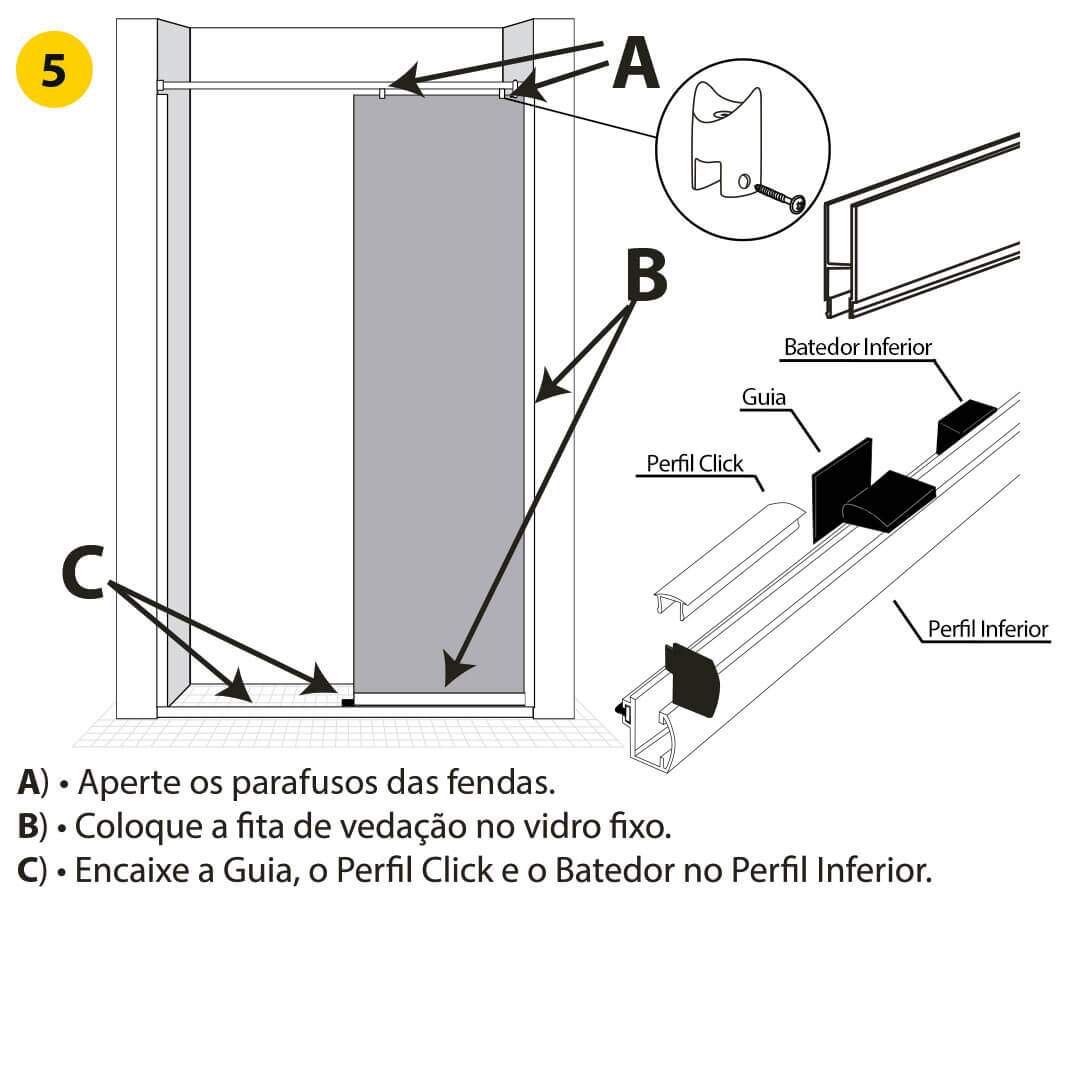 5

A

B

C

Batedor Inferior

Guia

Perfil Click

Perfil Inferior

A) • Aperte os parafusos das fendas.
B) • Coloque a fita de vedação no vidro fixo.
C) • Encaixe a Guia, o Perfil Click e o Batedor no Perfil Inferior.