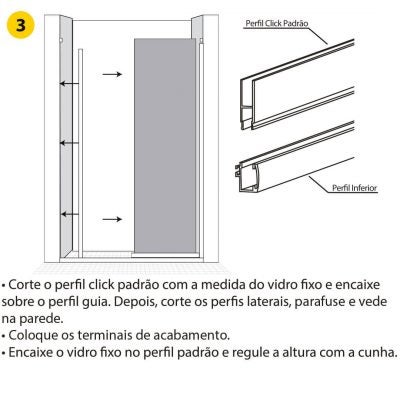 3

Perfil Click Padrão

Perfil Inferior

• Corte o perfil click padrão com a medida do vidro fixo e encaixe sobre o perfil guia. Depois, corte os perfis laterais, parafuse e vede na parede.
• Coloque os terminais de acabamento.
• Encaixe o vidro fixo no perfil padrão e regule a altura com a cunha.