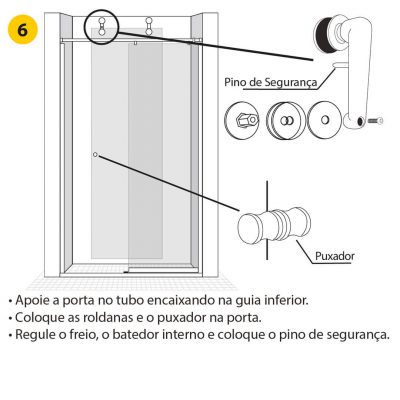 6

Pino de Segurança

Puxador

• Apoie a porta no tubo encaixando na guia inferior.
• Coloque as roldanas e o puxador na porta.
• Regule o freio, o batedor interno e coloque o pino de segurança.