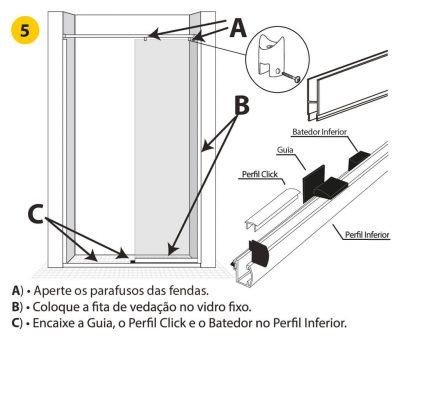 5

A

B

C

Batedor Inferior

Guia

Perfil Click

Perfil Inferior

A) • Aperte os parafusos das fendas.
B) • Coloque a fita de vedação no vidro fixo.
C) • Encaixe a Guia, o Perfil Click e o Batedor no Perfil Inferior.