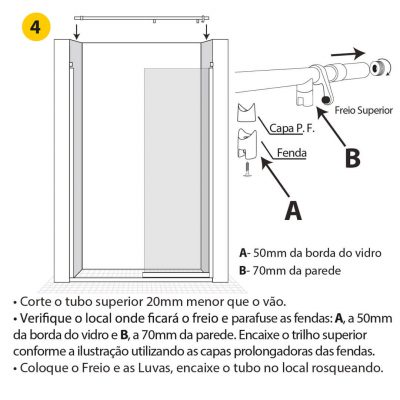 4

Freio Superior

Capa P. F.

Fenda

B

A

A- 50mm da borda do vidro
B- 70mm da parede

• Corte o tubo superior 20mm menor que o vão.
• Verifique o local onde ficará o freio e parafuse as fendas: A, a 50mm da borda do vidro e B, a 70mm da parede. Encaixe o trilho superior conforme a ilustração utilizando as capas prolongadoras das fendas.
• Coloque o Freio e as Luvas, encaixe o tubo no local rosqueando.