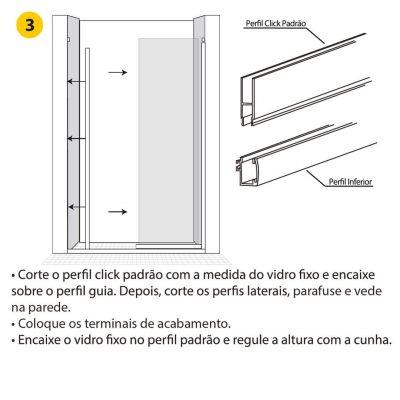 3

Perfil Click Padrão

Perfil Inferior

• Corte o perfil click padrão com a medida do vidro fixo e encaixe sobre o perfil guia. Depois, corte os perfis laterais, parafuse e vede na parede.
• Coloque os terminais de acabamento.
• Encaixe o vidro fixo no perfil padrão e regule a altura com a cunha.