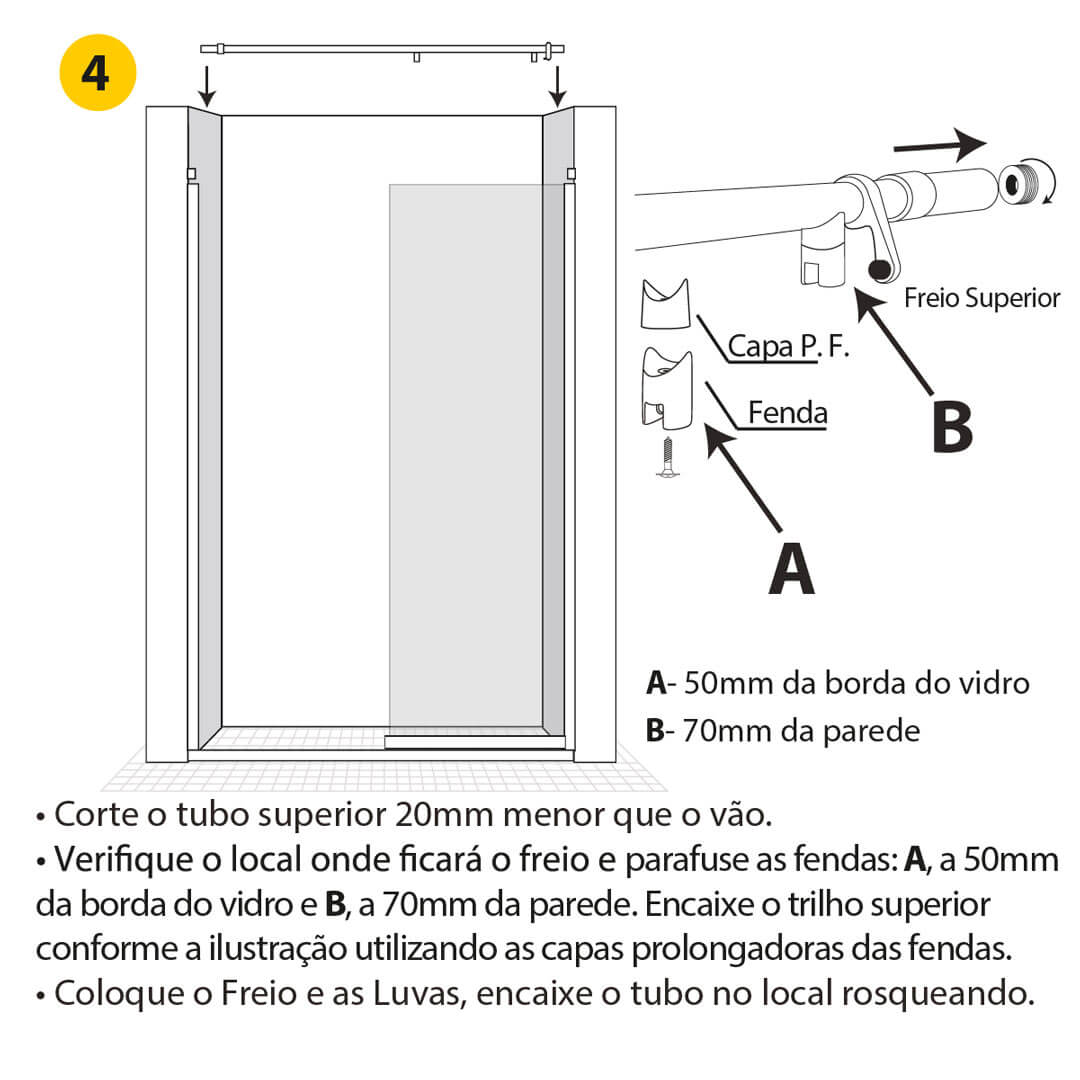 4

Freio Superior

Capa P. F.

Fenda

B

A

A- 50mm da borda do vidro
B- 70mm da parede

• Corte o tubo superior 20mm menor que o vão.
• Verifique o local onde ficará o freio e parafuse as fendas: A, a 50mm da borda do vidro e B, a 70mm da parede. Encaixe o trilho superior conforme a ilustração utilizando as capas prolongadoras das fendas.
• Coloque o Freio e as Luvas, encaixe o tubo no local rosqueando.