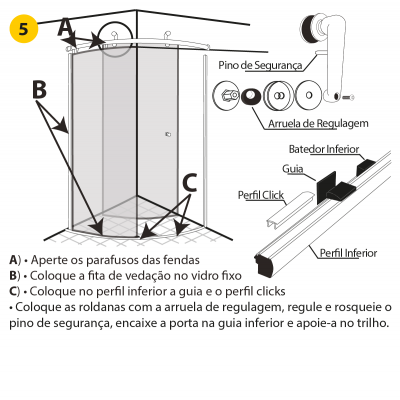 5

A

B

C

Pino de Segurança

Arruela de Regulagem

Batedor Inferior

Guia

Perfil Click

Perfil Inferior

A) • Aperte os parafusos das fendas
B) • Coloque a fita de vedação no vidro fixo
C) • Coloque no perfil inferior a guia e o perfil clicks
• Coloque as roldanas com a arruela de regulagem, regule e rosqueie o pino de segurança, encaixe a porta na guia inferior e apoie-a no trilho.