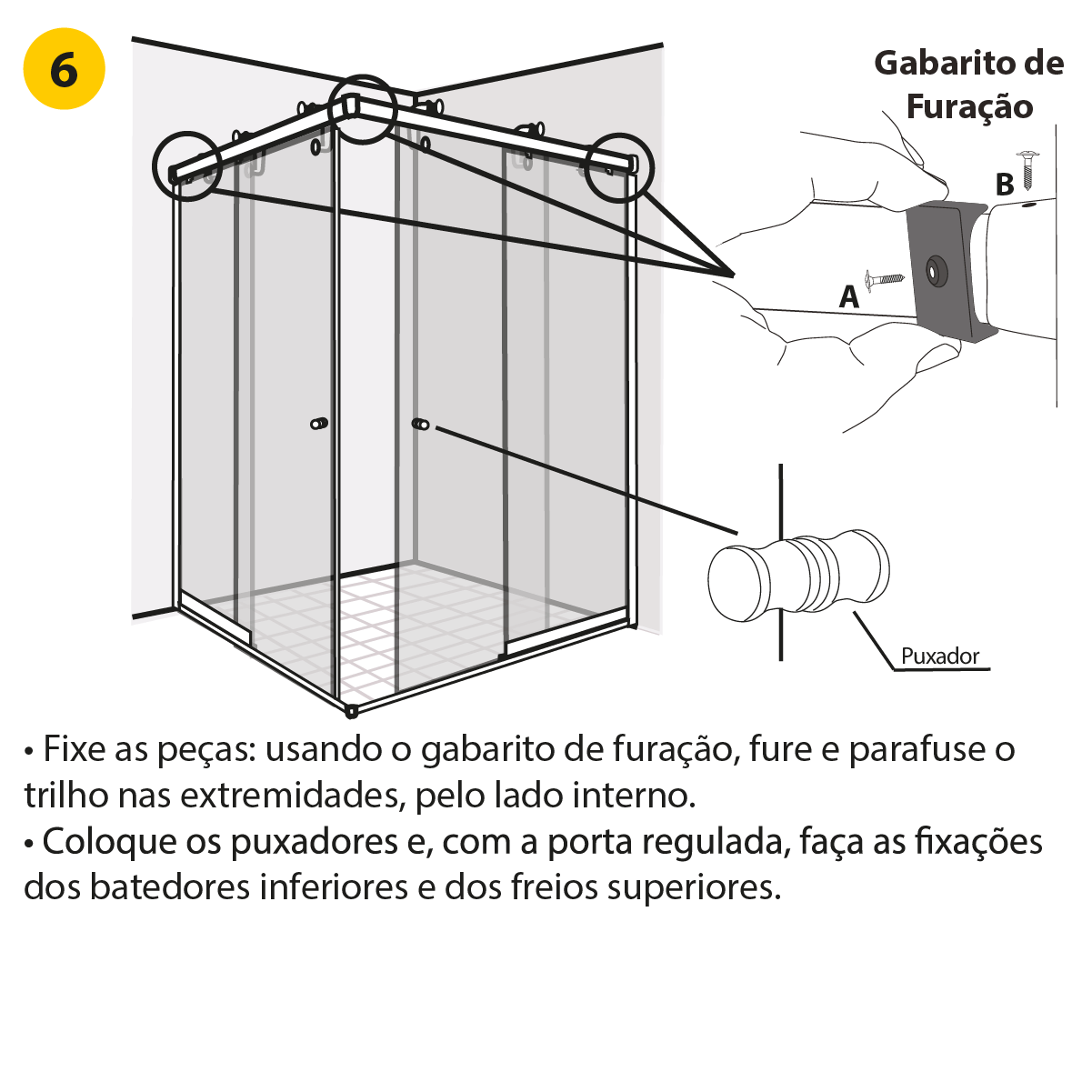 6

Gabarito de Furação

B

A

Puxador

• Fixe as peças: usando o gabarito de furação, fure e parafuse o trilho nas extremidades, pelo lado interno.
• Coloque os puxadores e, com a porta regulada, faça as fixações dos batedores inferiores e dos freios superiores.