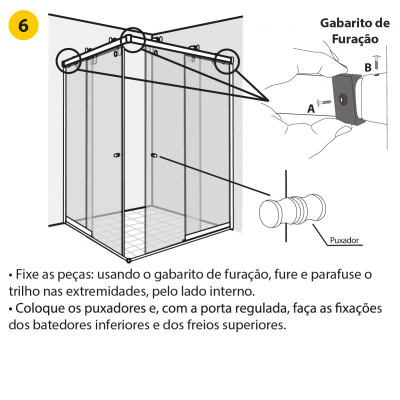 6

Gabarito de Furação

B

A

Puxador

• Fixe as peças: usando o gabarito de furação, fure e parafuse o trilho nas extremidades, pelo lado interno.
• Coloque os puxadores e, com a porta regulada, faça as fixações dos batedores inferiores e dos freios superiores.