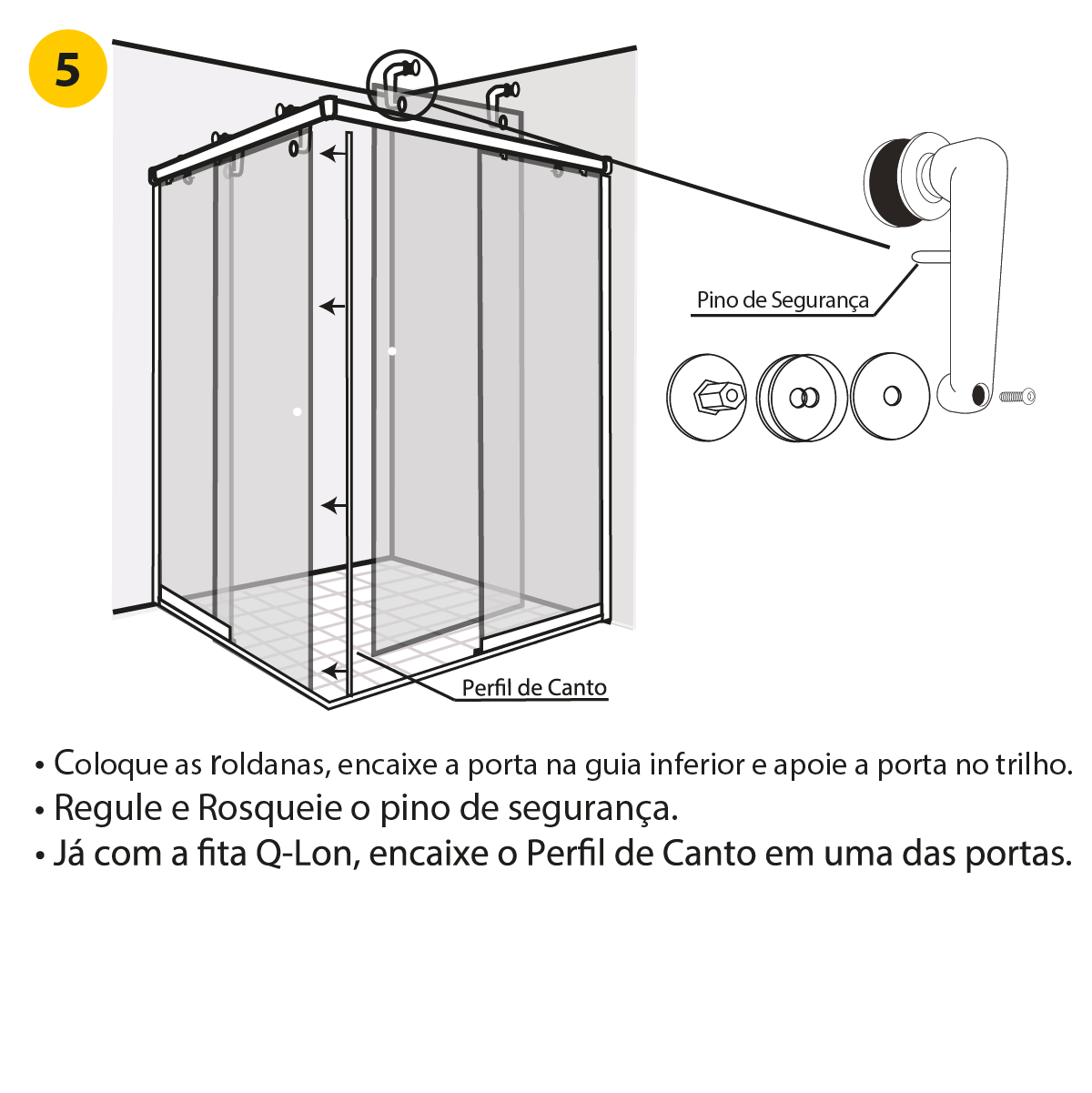 5

Pino de Segurança

Perfil de Canto

• Coloque as roldanas, encaixe a porta na guia inferior e apoie a porta no trilho.
• Regule e Rosqueie o pino de segurança.
• Já com a fita Q-Lon, encaixe o Perfil de Canto em uma das portas.