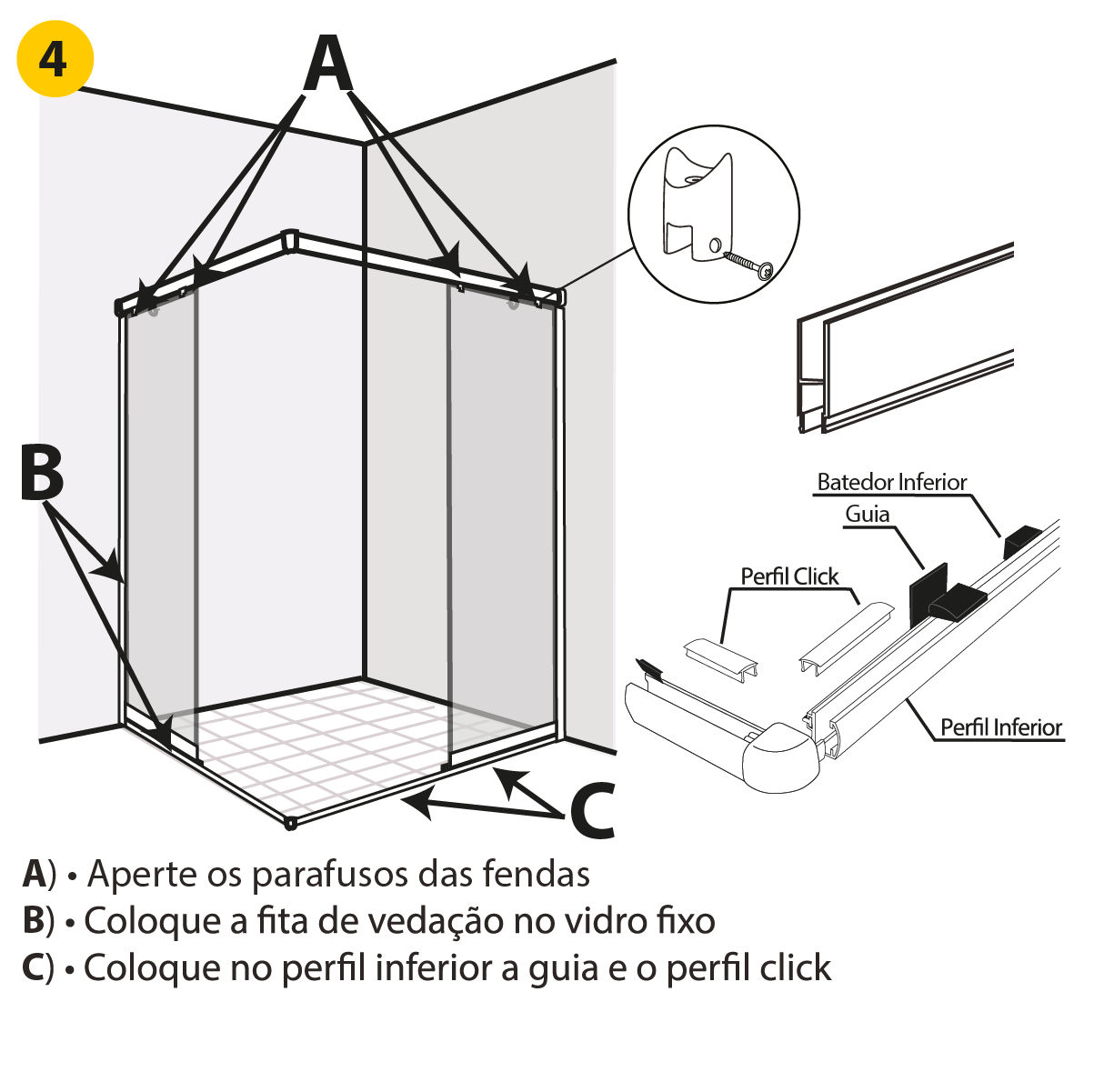 4

A

B

C

Batedor Inferior

Guia

Perfil Click

Perfil Inferior

A) • Aperte os parafusos das fendas

B) • Coloque a fita de vedação no vidro fixo

C) • Coloque no perfil inferior a guia e o perfil click