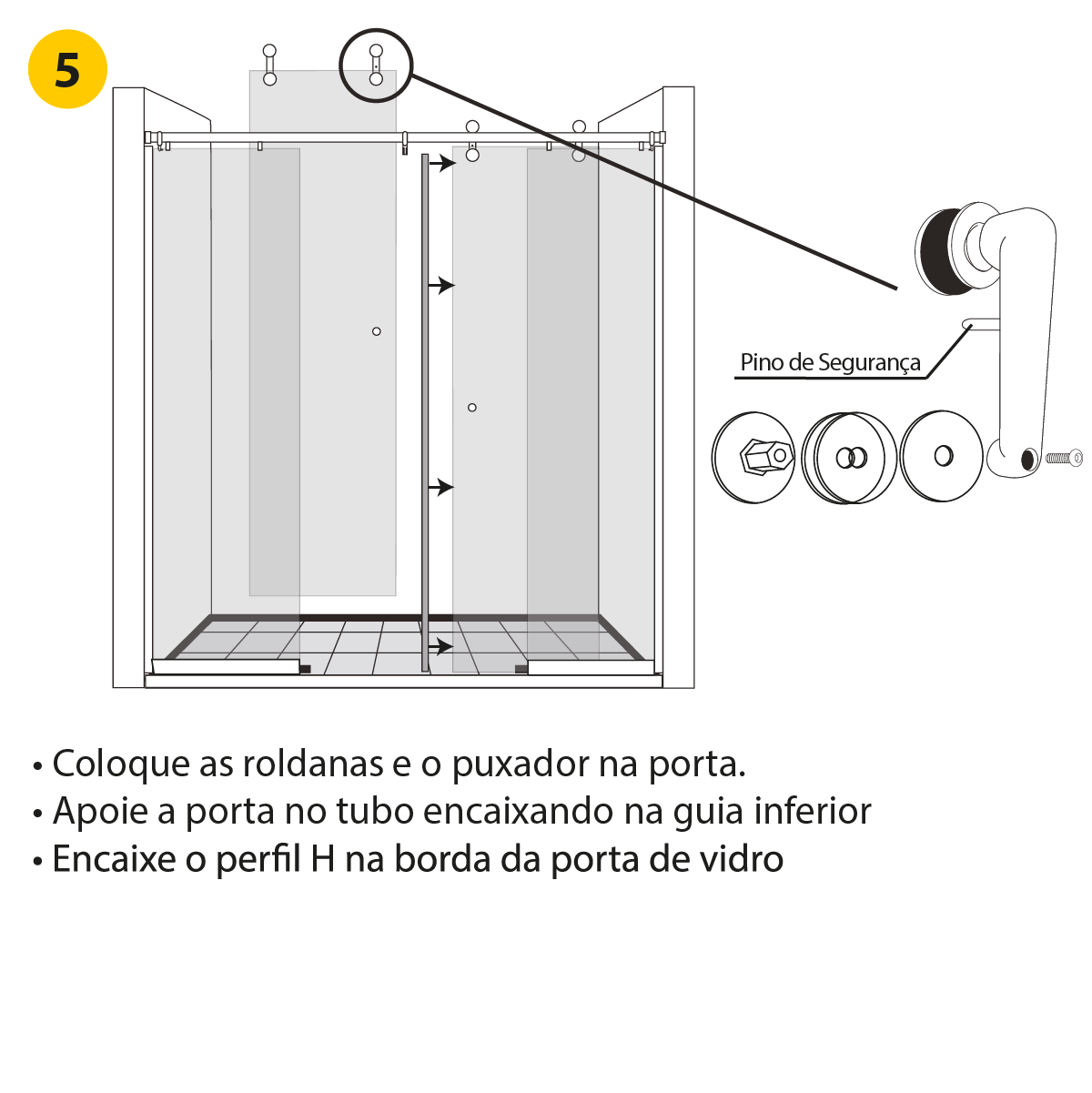 5

Pino de Segurança

• Coloque as roldanas e o puxador na porta.
• Apoie a porta no tubo encaixando na guia inferior
• Encaixe o perfil H na borda da porta de vidro