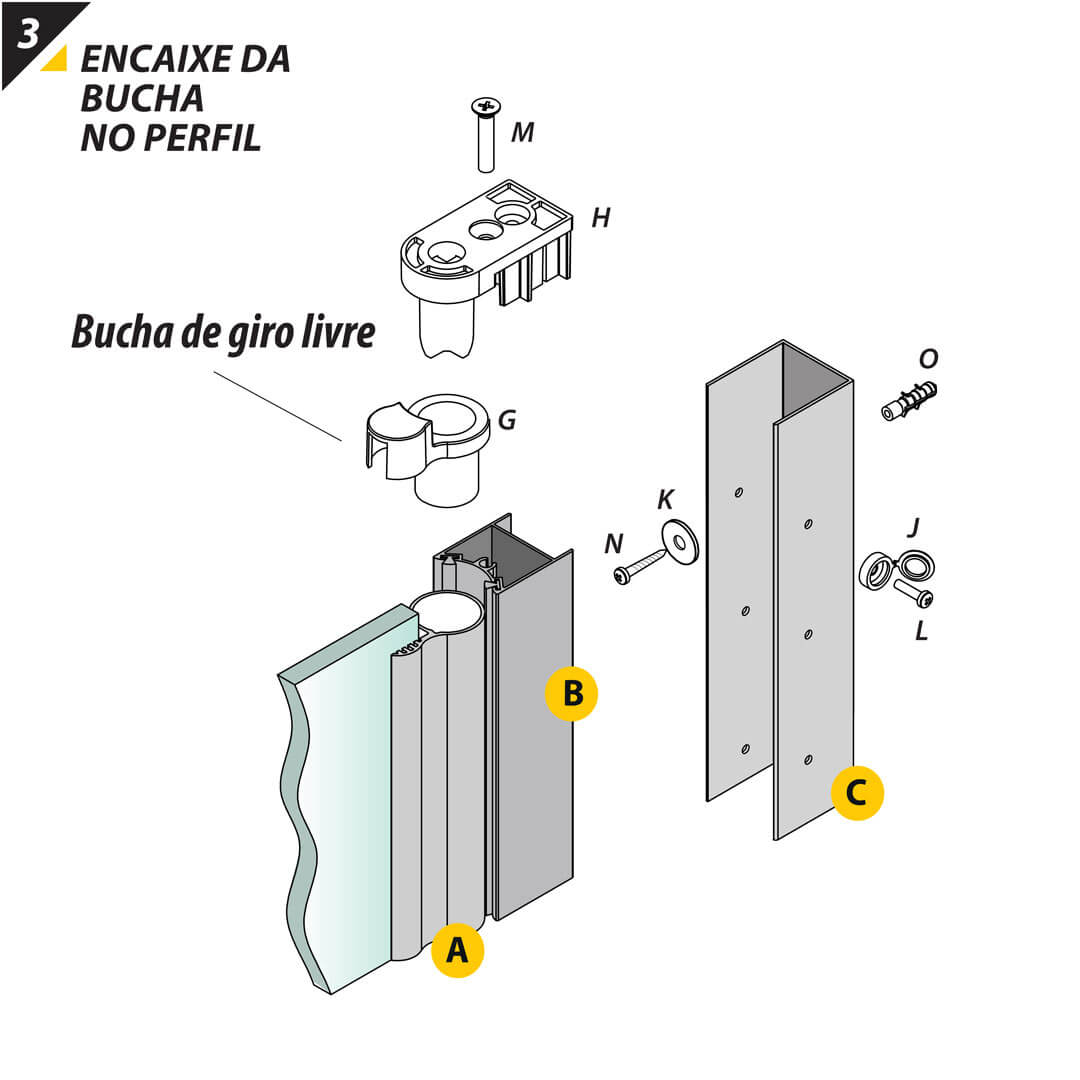 3

ENCAIXE DA BUCHA NO PERFIL

M

H

Bucha de giro livre

G

O

K

N

J

L

B

C

A